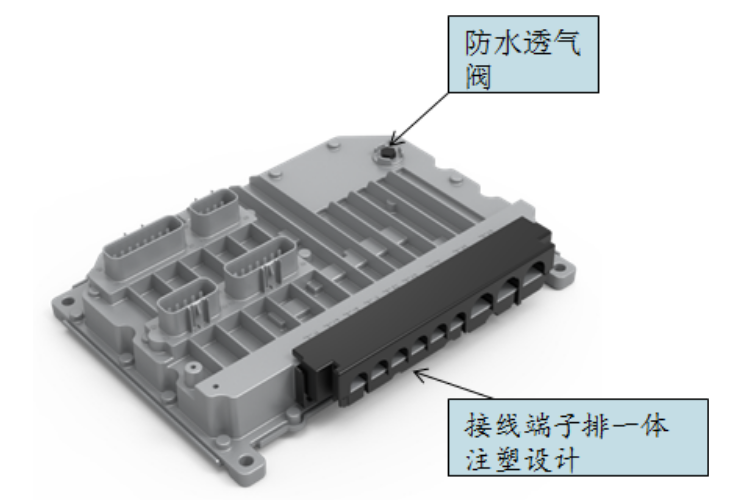 防水透气阀

接线端子排一体注塑设计